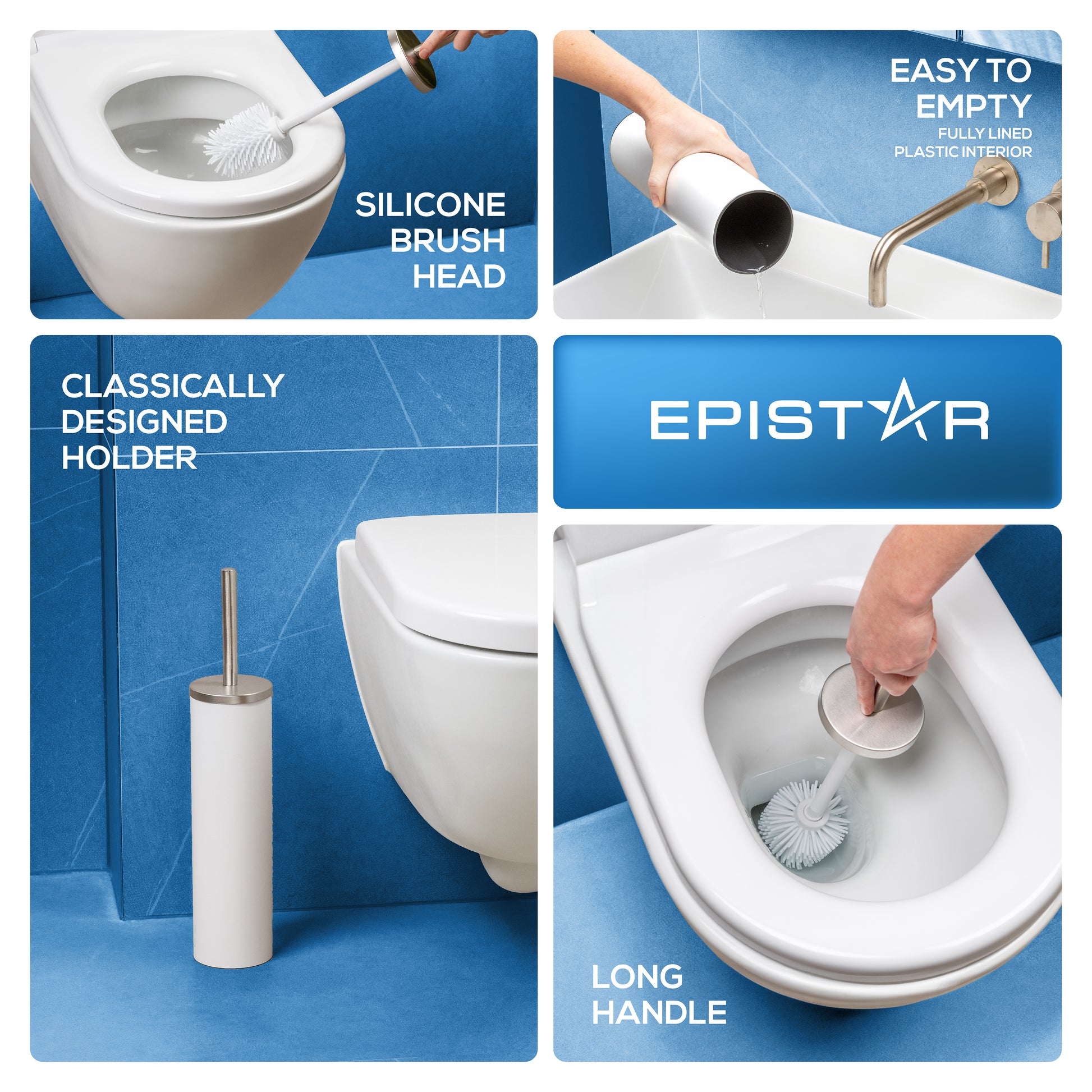 SILICONE BRUSH HEAD

EASY TO EMPTY
FULLY LINED PLASTIC INTERIOR

CLASSICALLY DESIGNED HOLDER

EPISTAR

LONG HANDLE