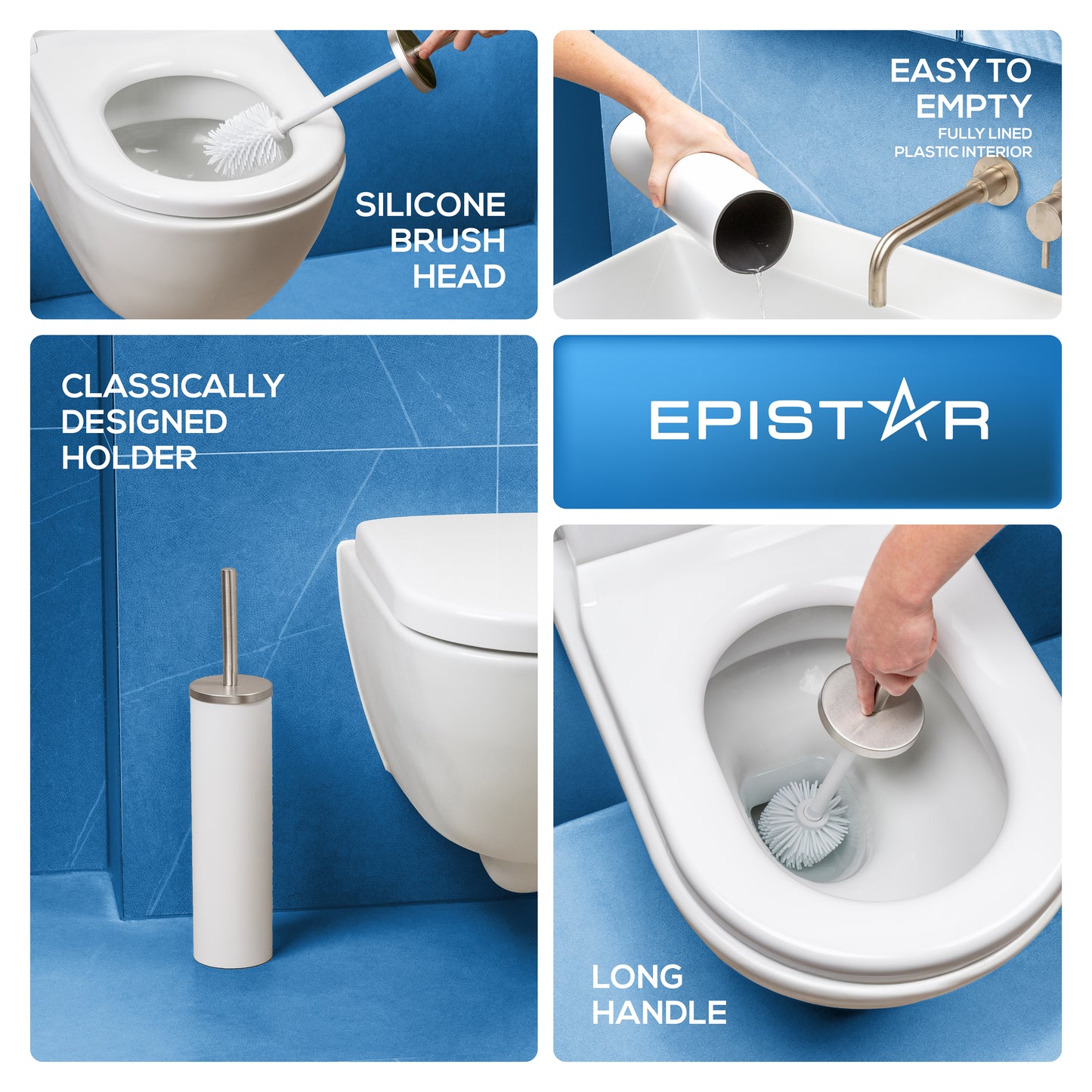 SILICONE BRUSH HEAD

EASY TO EMPTY
FULLY LINED PLASTIC INTERIOR

CLASSICALLY DESIGNED HOLDER

EPISTAR

LONG HANDLE